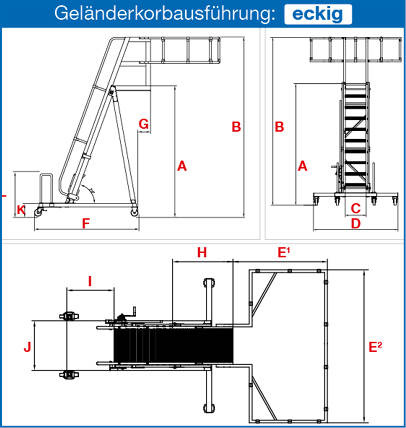 Geländerkorbausführung: eckig

G
B
A
K
F

B
A
C
D

H
E¹
I
J
E²