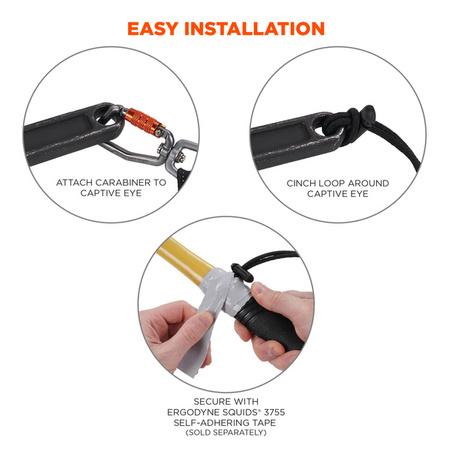 EASY INSTALLATION

ATTACH CARABINER TO CAPTIVE EYE

CINCH LOOP AROUND CAPTIVE EYE

SECURE WITH ERGODYNE SQUIDS® 3755 SELF-ADHERING TAPE (SOLD SEPARATELY)