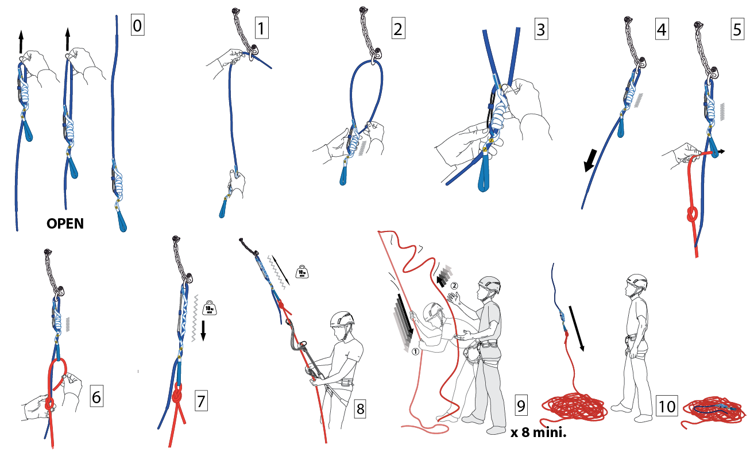 0

OPEN

1

2

3

4

5

6

7

8

① ②

9

x 8 mini.

10